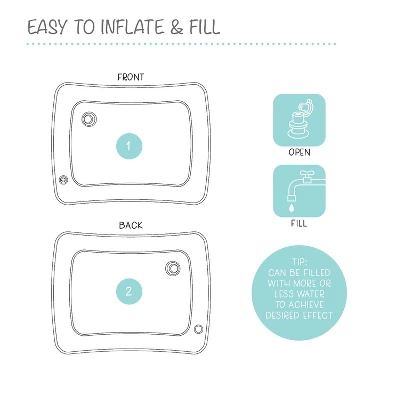 EASY TO INFLATE & FILL

FRONT

1

BACK

2

OPEN

FILL

TIP:
CAN BE FILLED WITH MORE OR LESS WATER TO ACHIEVE DESIRED EFFECT